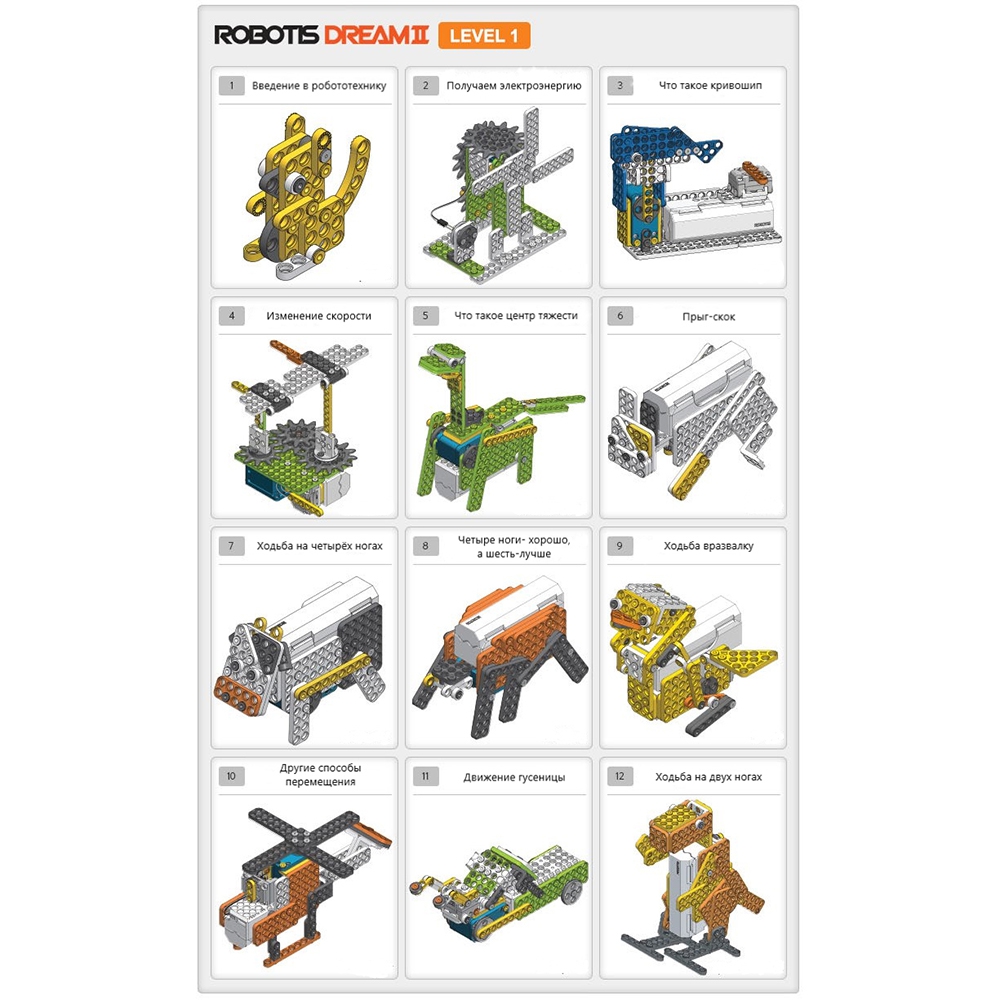 ROBOTIS DREAM II LEVEL 1

1 Введение в робототехнику

2 Получаем электроэнергию

3 Что такое кривошип

4 Изменение скорости

5 Что такое центр тяжести

6 Прыг-скок

7 Ходьба на четырёх ногах

8 Четыре ноги- хорошо, а шесть-лучше

9 Ходьба вразвалку

10 Другие способы перемещения

11 Движение гусеницы

12 Ходьба на двух ногах